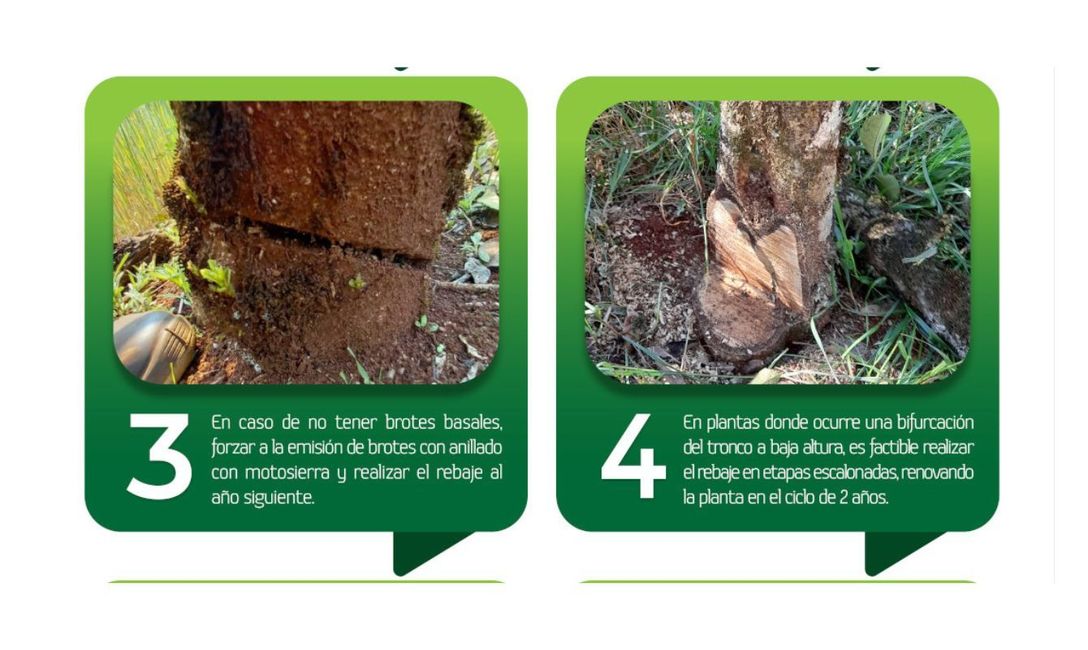 3

En caso de no tener brotes basales, forzar a la emisión de brotes con anillado con motosierra y realizar el rebaje al año siguiente.

4

En plantas donde ocurre una bifurcación del tronco a baja altura, es factible realizar el rebaje en etapas escalonadas, renovando la planta en el ciclo de 2 años.